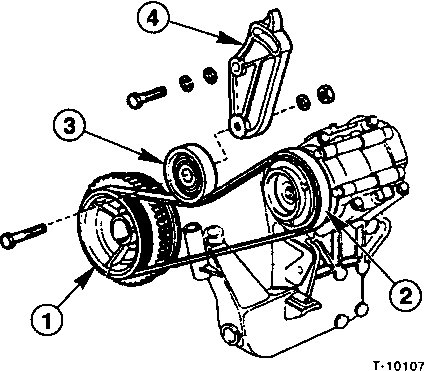 4
3
1
2
T-10107