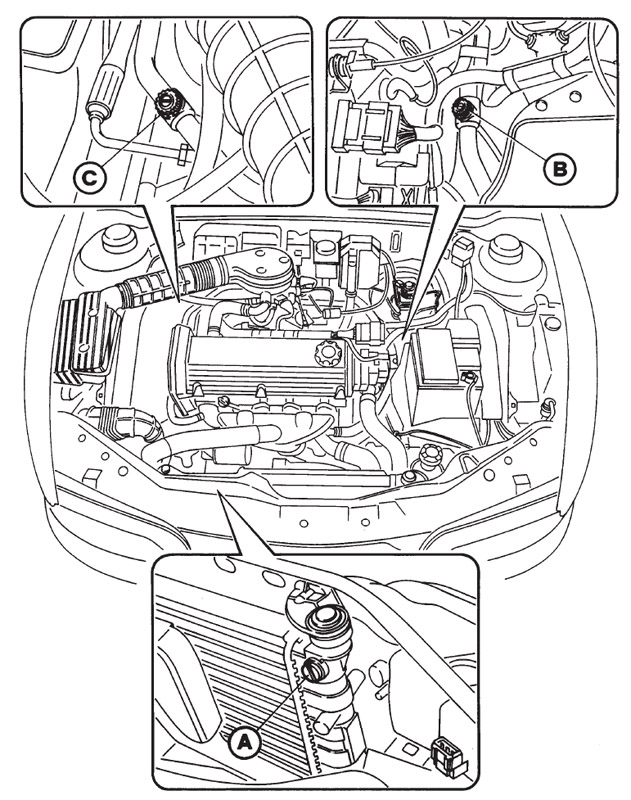 C

B

A