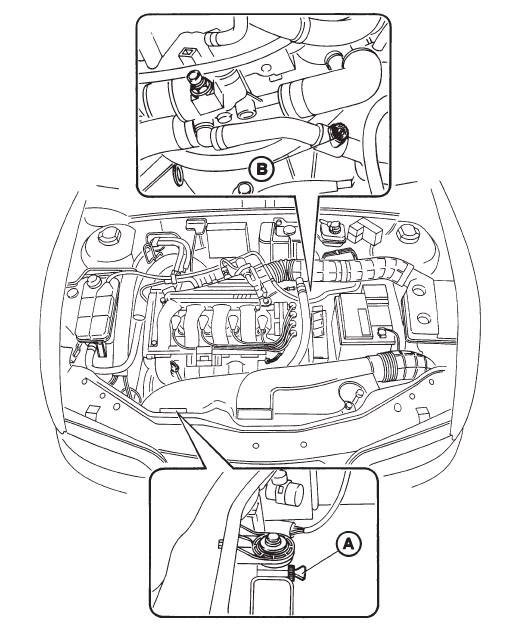 B

A