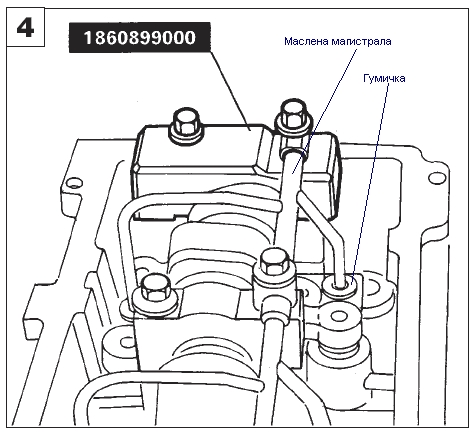 4

1860899000

Маслена магистрала

Гумичка