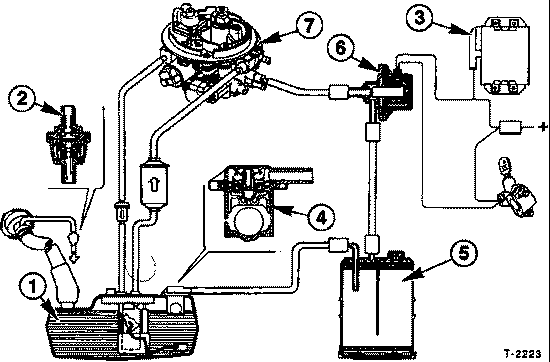 7
3
6
2
+
4
5
1
T-2223