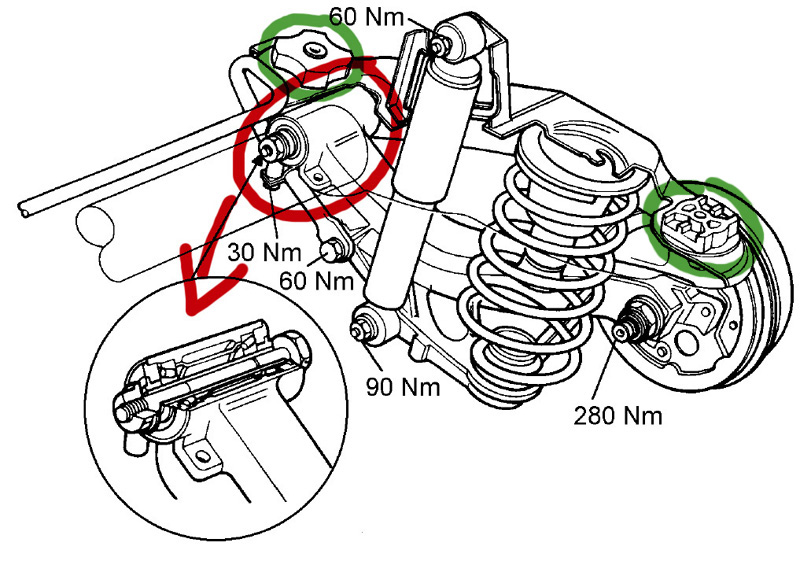 60 Nm

30 Nm

60 Nm

90 Nm

280 Nm