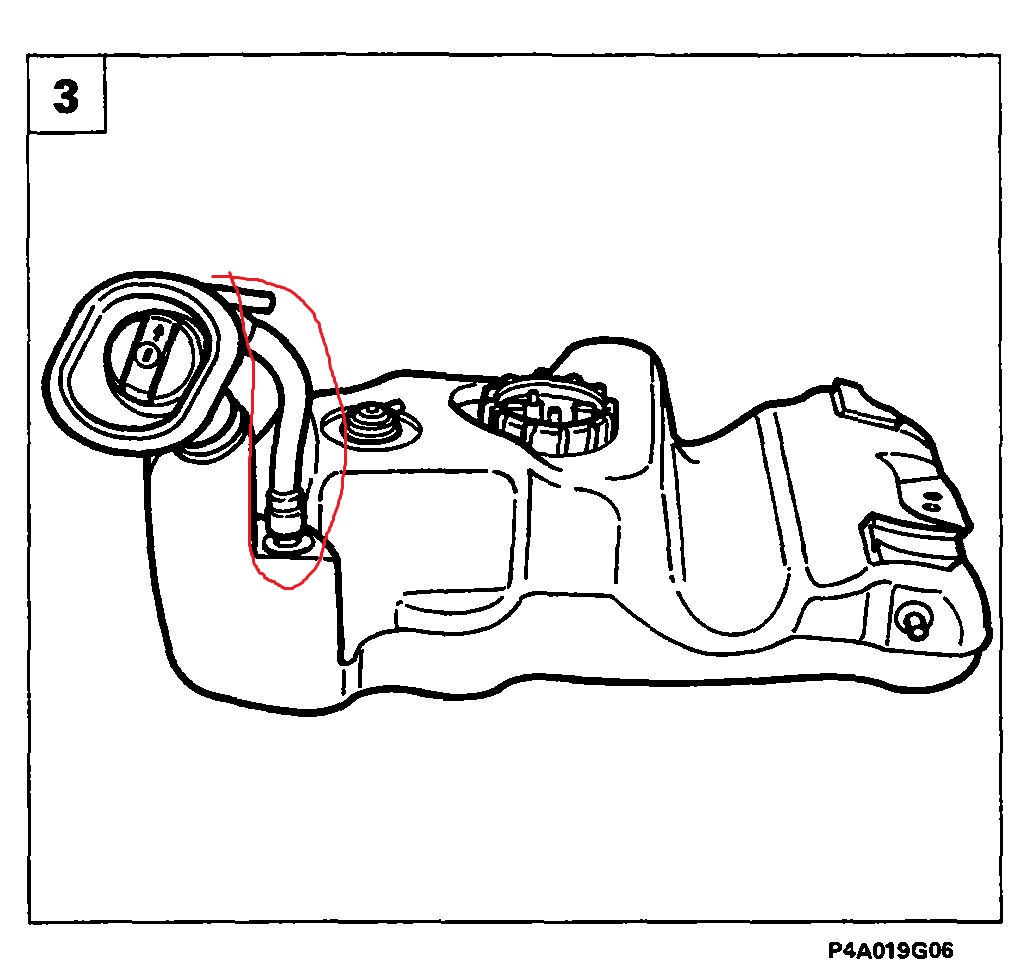 3

P4A019G06