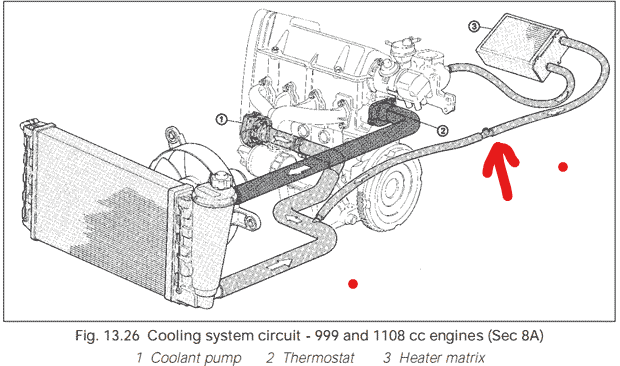 3

1

2

Fig. 13.26 Cooling system circuit - 999 and 1108 cc engines (Sec 8A)
1 Coolant pump 2 Thermostat 3 Heater matrix