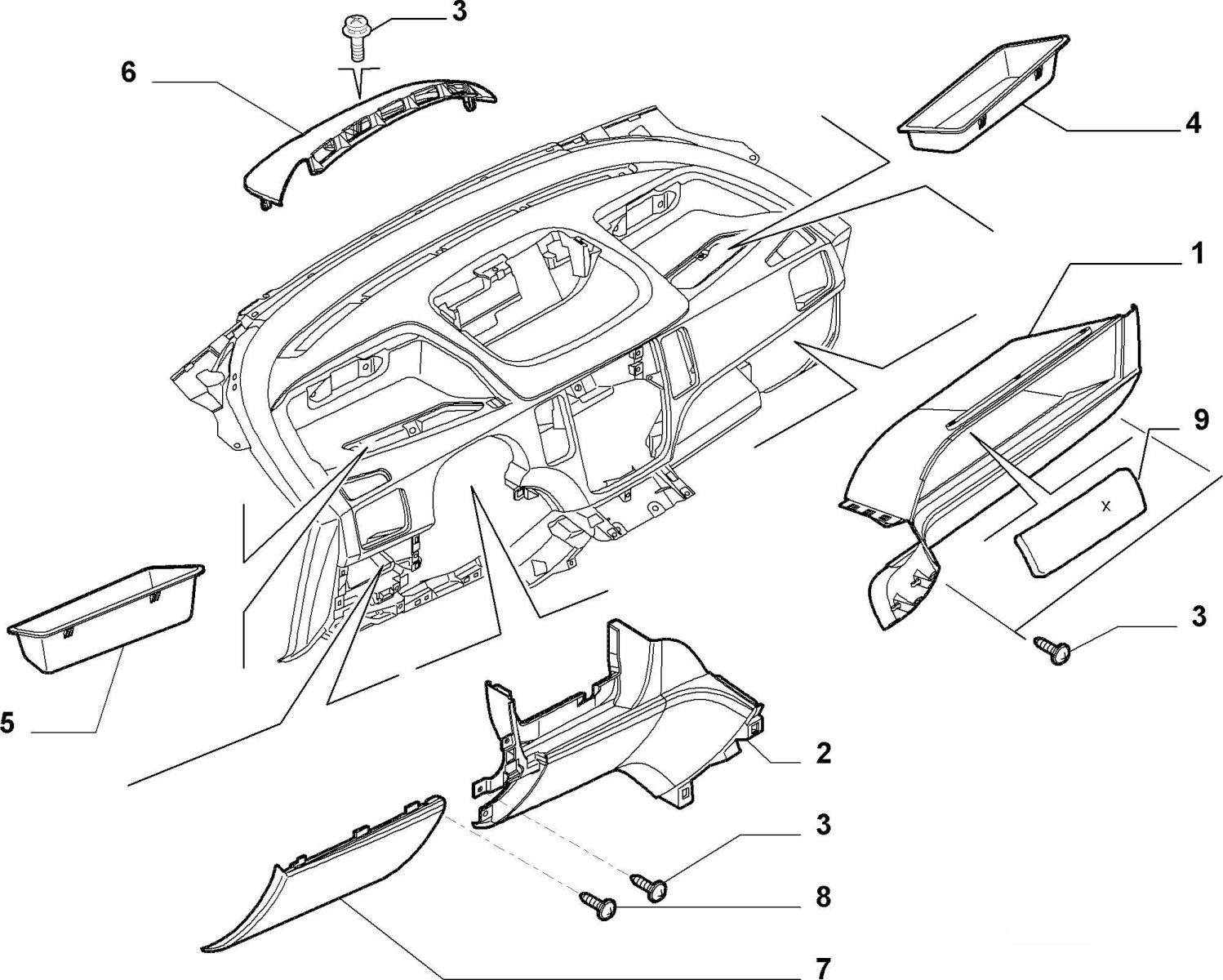 3
6
4
1
9
X
3
5
2
3
8
7