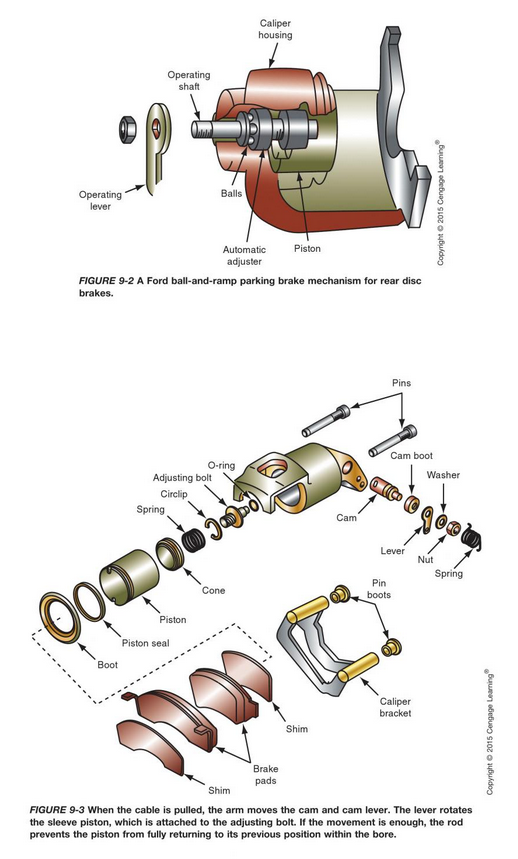 Caliper housing

Operating shaft

Operating lever

Balls

Automatic adjuster

Piston

Copyright © 2015 Cengage Learning®

FIGURE 9-2 A Ford ball-and-ramp parking brake mechanism for rear disc brakes.

Pins

Cam boot

Washer

O-ring

Adjusting bolt

Circlip

Spring

Cam

Lever

Nut

Spring

Cone

Piston

Piston seal

Boot

Pin boots

Caliper bracket

Shim

Brake pads

Shim

Copyright © 2015 Cengage Learning®

FIGURE 9-3 When the cable is pulled, the arm moves the cam and cam lever. The lever rotates the sleeve piston, which is attached to the adjusting bolt. If the movement is enough, the rod prevents the piston from fully returning to its previous position within the bore.