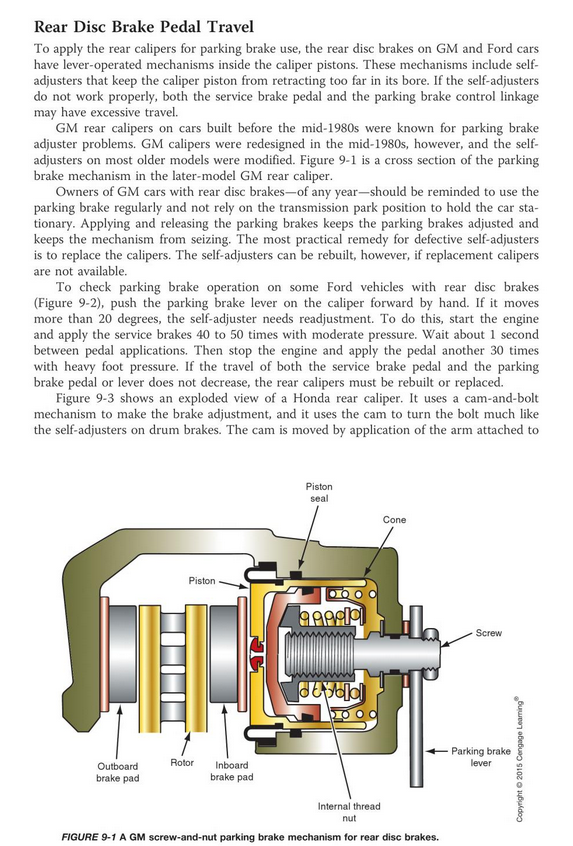 Rear Disc Brake Pedal Travel

To apply the rear calipers for parking brake use, the rear disc brakes on GM and Ford cars have lever-operated mechanisms inside the caliper pistons. These mechanisms include self-adjusters that keep the caliper piston from retracting too far in its bore. If the self-adjusters do not work properly, both the service brake pedal and the parking brake control linkage may have excessive travel.

GM rear calipers on cars built before the mid-1980s were known for parking brake adjuster problems. GM calipers were redesigned in the mid-1980s, however, and the self-adjusters on most older models were modified. Figure 9-1 is a cross section of the parking brake mechanism in the later-model GM rear caliper.

Owners of GM cars with rear disc brakes—of any year—should be reminded to use the parking brake regularly and not rely on the transmission park position to hold the car stationary. Applying and releasing the parking brakes keeps the parking brakes adjusted and keeps the mechanism from seizing. The most practical remedy for defective self-adjusters is to replace the calipers. The self-adjusters can be rebuilt, however, if replacement calipers are not available.

To check parking brake operation on some Ford vehicles with rear disc brakes (Figure 9-2), push the parking brake lever on the caliper forward by hand. If it moves more than 20 degrees, the self-adjuster needs readjustment. To do this, start the engine and apply the service brakes 40 to 50 times with moderate pressure. Wait about 1 second between pedal applications. Then stop the engine and apply the pedal another 30 times with heavy foot pressure. If the travel of both the service brake pedal and the parking brake pedal or lever does not decrease, the rear calipers must be rebuilt or replaced.

Figure 9-3 shows an exploded view of a Honda rear caliper. It uses a cam-and-bolt mechanism to make the brake adjustment, and it uses the cam to turn the bolt much like the self-adjusters on drum brakes. The cam is moved by application of the arm attached to

Piston seal
Cone
Piston
Screw
Outboard brake pad
Rotor
Inboard brake pad
Parking brake lever
Internal thread nut
Copyright © 2015 Cengage Learning®

FIGURE 9-1 A GM screw-and-nut parking brake mechanism for rear disc brakes.