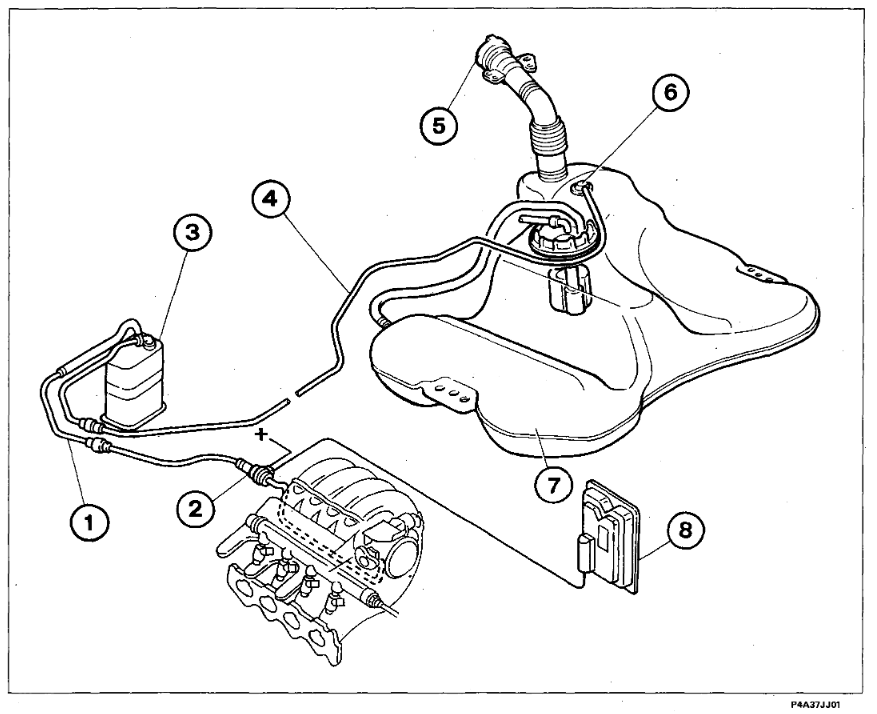 5
6
4
3
+
1
2
7
8
P4A37JJ01