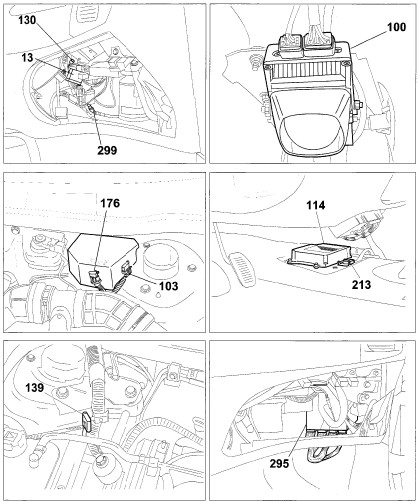 130
13
299
100
176
103
114
213
139
295