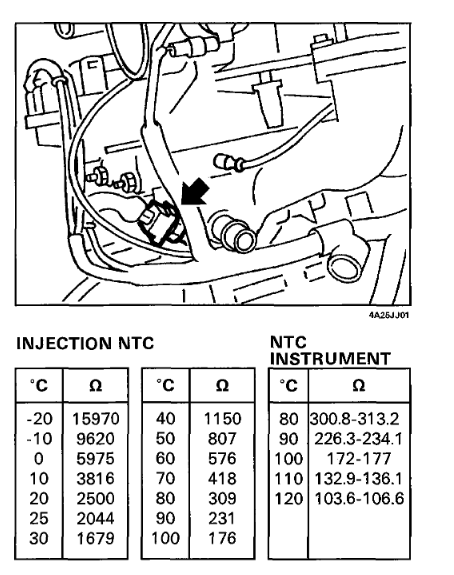 4A25JJ01

INJECTION NTC

| °C | Ω |
|---|---|
| -20 | 15970 |
| -10 | 9620 |
| 0 | 5975 |
| 10 | 3816 |
| 20 | 2500 |
| 25 | 2044 |
| 30 | 1679 |

| °C | Ω |
|---|---|
| 40 | 1150 |
| 50 | 807 |
| 60 | 576 |
| 70 | 418 |
| 80 | 309 |
| 90 | 231 |
| 100 | 176 |

NTC INSTRUMENT

| °C | Ω |
|---|---|
| 80 | 300.8-313.2 |
| 90 | 226.3-234.1 |
| 100 | 172-177 |
| 110 | 132.9-136.1 |
| 120 | 103.6-106.6 |