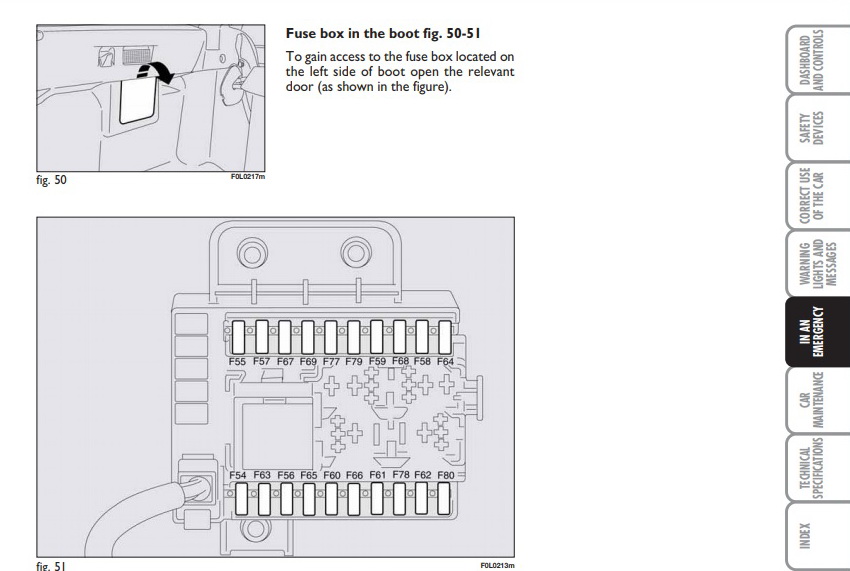 fig. 50

F0L0217m

Fuse box in the boot fig. 50-51

To gain access to the fuse box located on the left side of boot open the relevant door (as shown in the figure).

F55 F57 F67 F69 F77 F79 F59 F68 F58 F64

F54 F63 F56 F65 F60 F66 F61 F78 F62 F80

fig. 51

F0L0213m

DASHBOARD AND CONTROLS

SAFETY DEVICES

CORRECT USE OF THE CAR

WARNING LIGHTS AND MESSAGES

IN AN EMERGENCY

CAR MAINTENANCE

TECHNICAL SPECIFICATIONS

INDEX